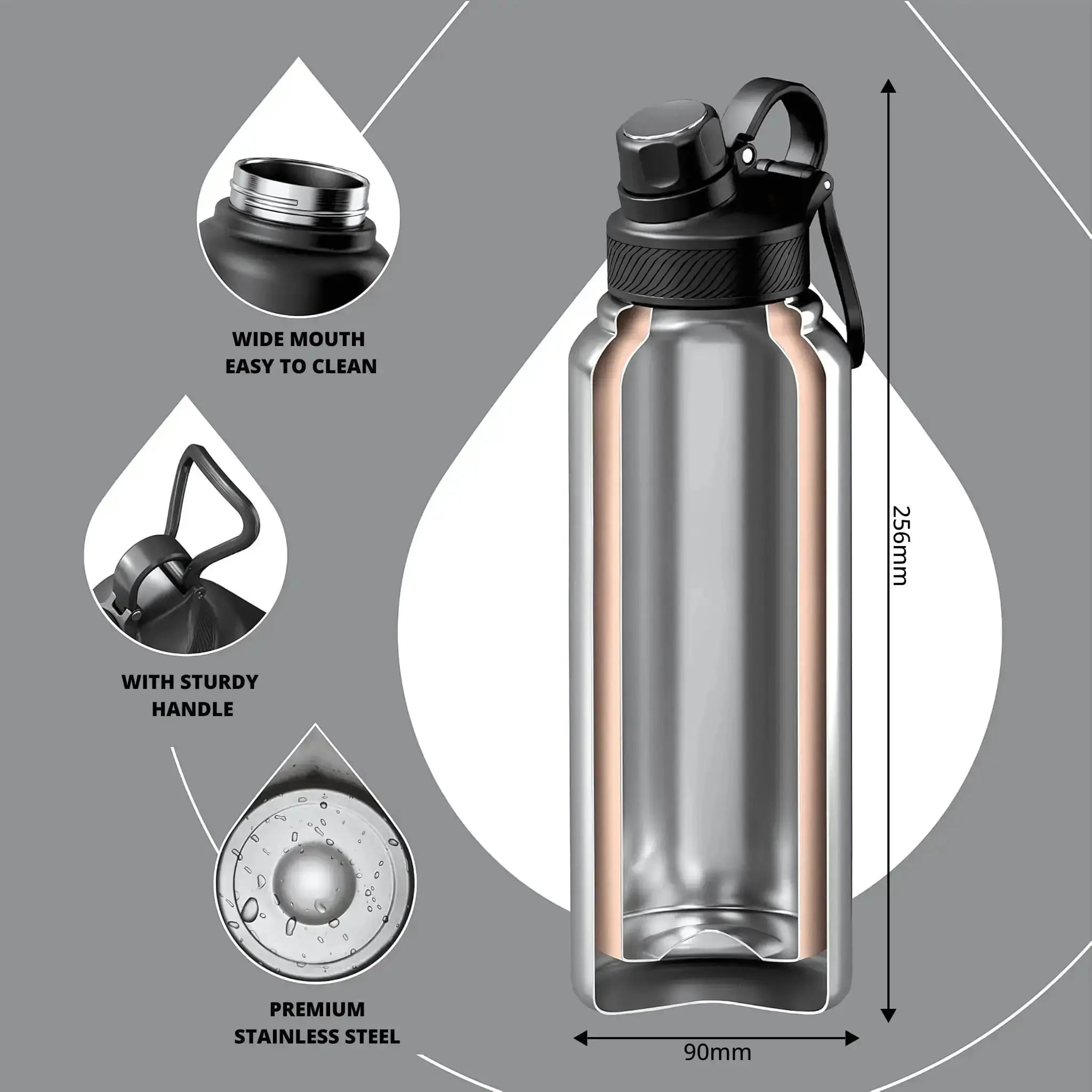 WIDE MOUTH
EASY TO CLEAN

WITH STURDY
HANDLE

PREMIUM
STAINLESS STEEL

256mm

90mm